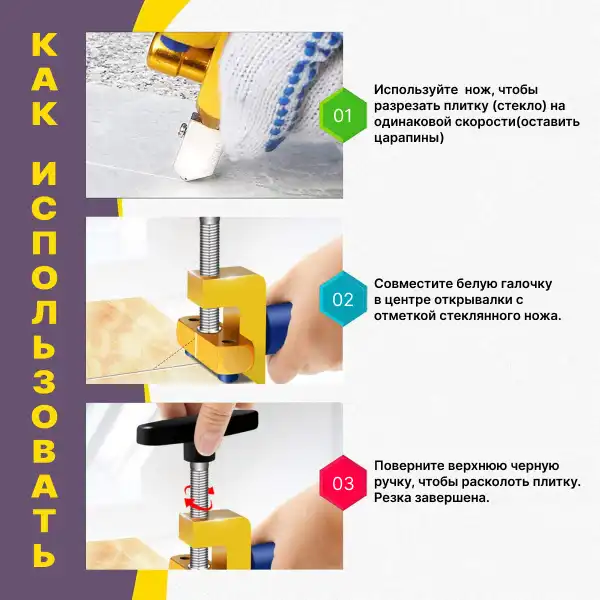 КАК ИСПОЛЬЗОВАТЬ

01

Используйте  нож, чтобы разрезать плитку (стекло) на одинаковой скорости(оставить царапины)

02

Совместите белую галочку в центре открывалки с отметкой стеклянного ножа.

03

Поверните верхнюю черную ручку, чтобы расколоть плитку. Резка завершена.